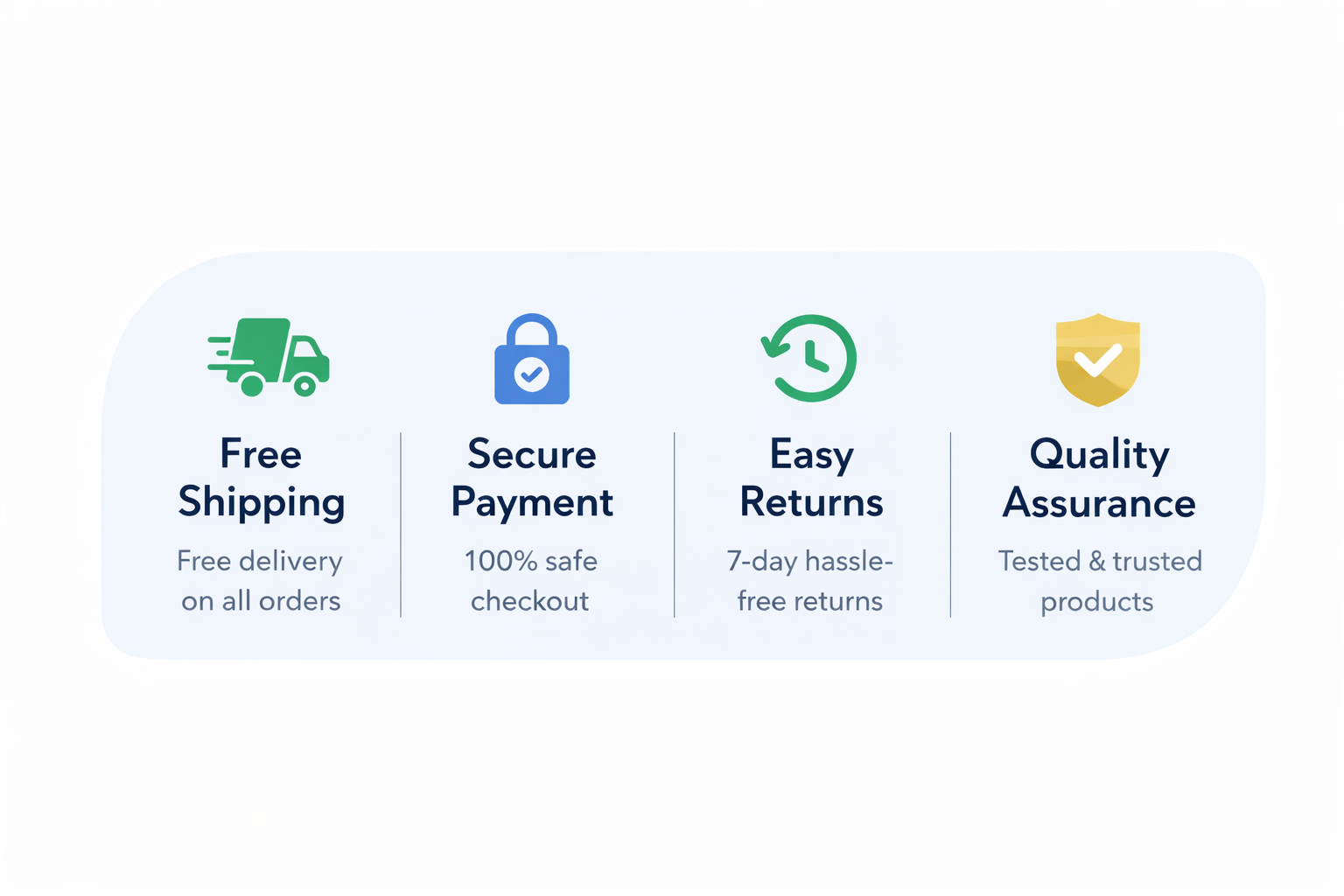 Free Shipping

Free delivery on all orders

Secure Payment

100% safe checkout

Easy Returns

7-day hassle-free returns

Quality Assurance

Tested & trusted products